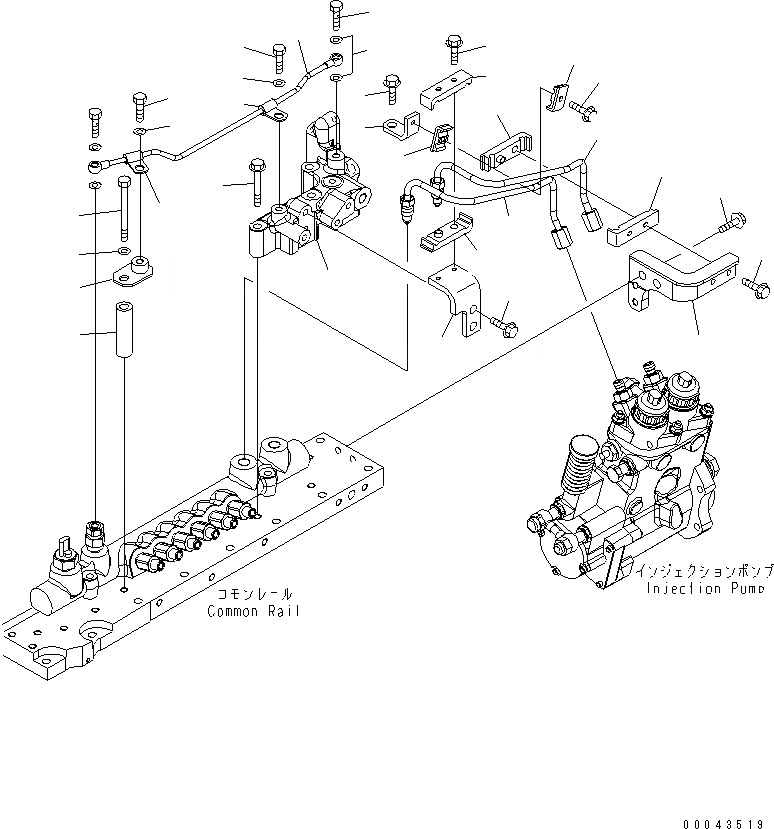 コモンレール
Common Rail

インジェクションポンプ
Injection Pump

00043519