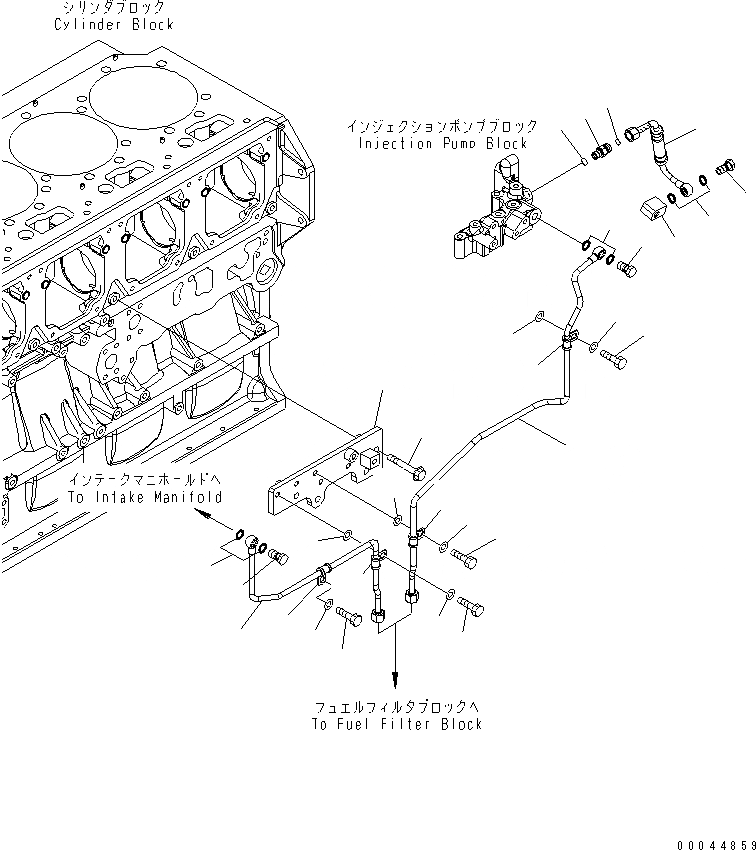 シリンダブロック
Cylinder Block

インジェクションポンプブロック
Injection Pump Block

インテークマニホールドへ
To Intake Manifold

フュエルフィルタブロックへ
To Fuel Filter Block

00044859