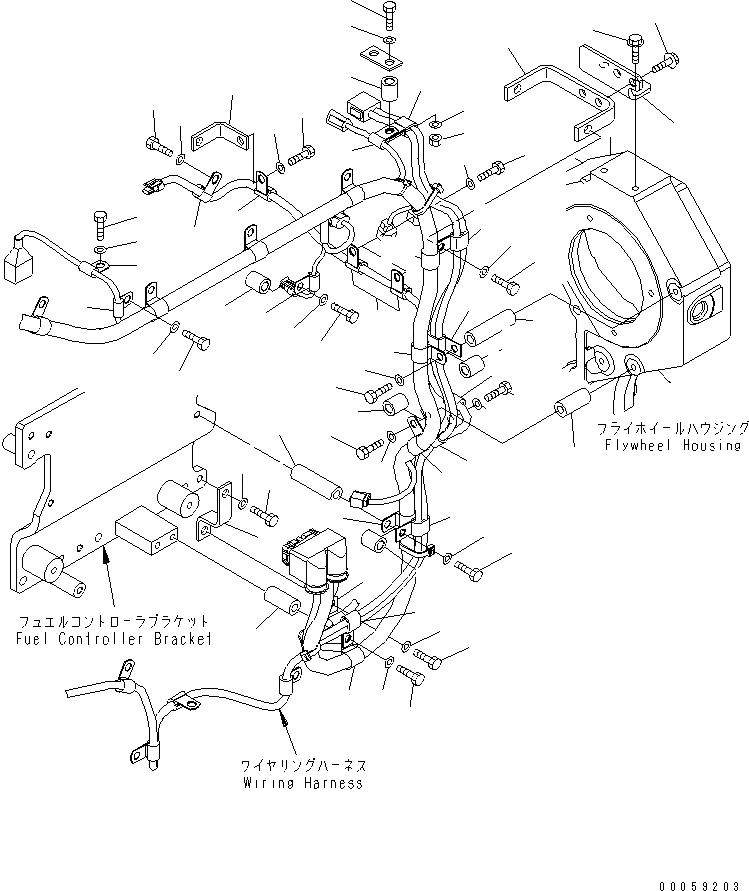 フライホイールハウジング
Flywheel Housing

フュエルコントローラブラケット
Fuel Controller Bracket

ワイヤリングハーネス
Wiring Harness

00059203