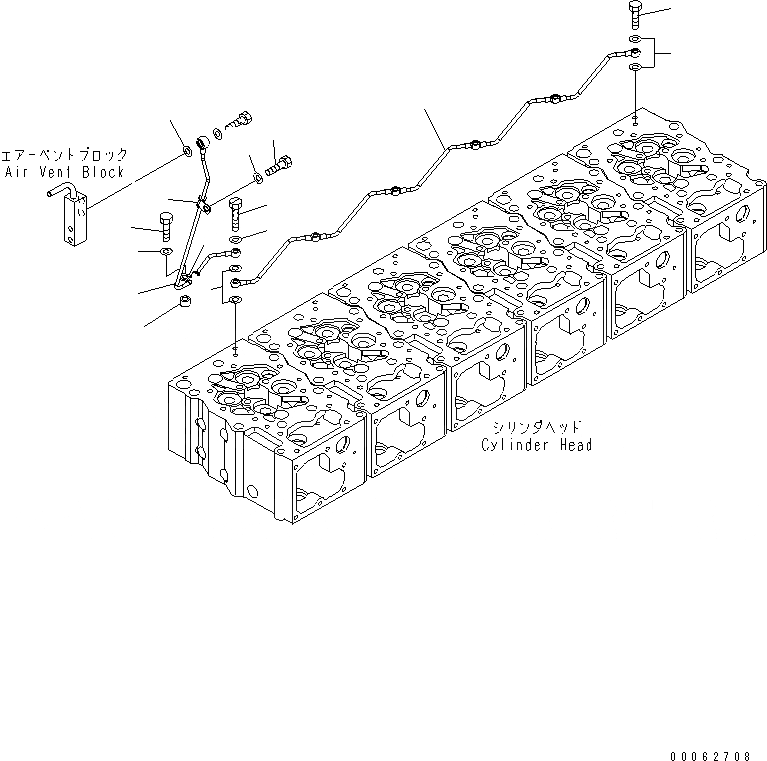 エアーベントブロック
Air Vent Block

シリンダヘッド
Cylinder Head

00062708