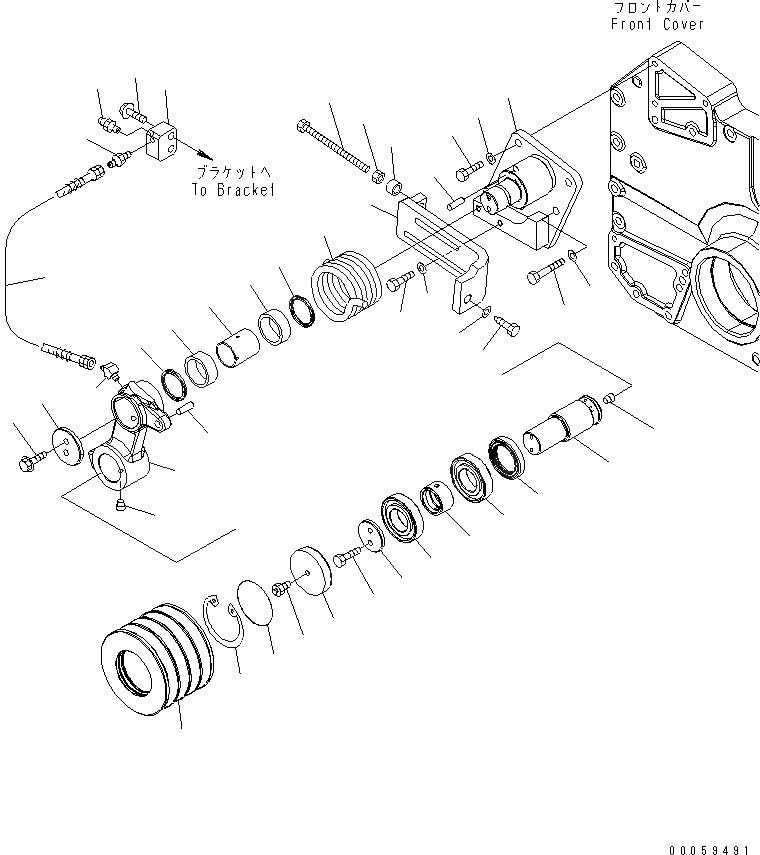 フロントカバー
Front Cover

ブラケットへ
To Bracket

00059491