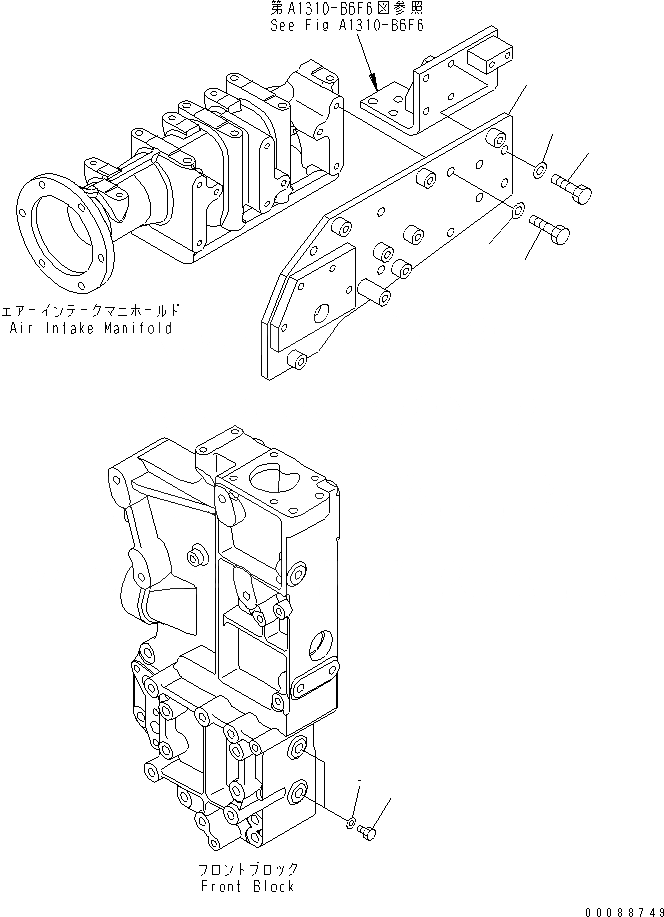 第A1310-B6F6図参照
See Fig A1310-B6F6

エアーインテークマニホールド
Air Intake Manifold

フロントブロック
Front Block

00088749