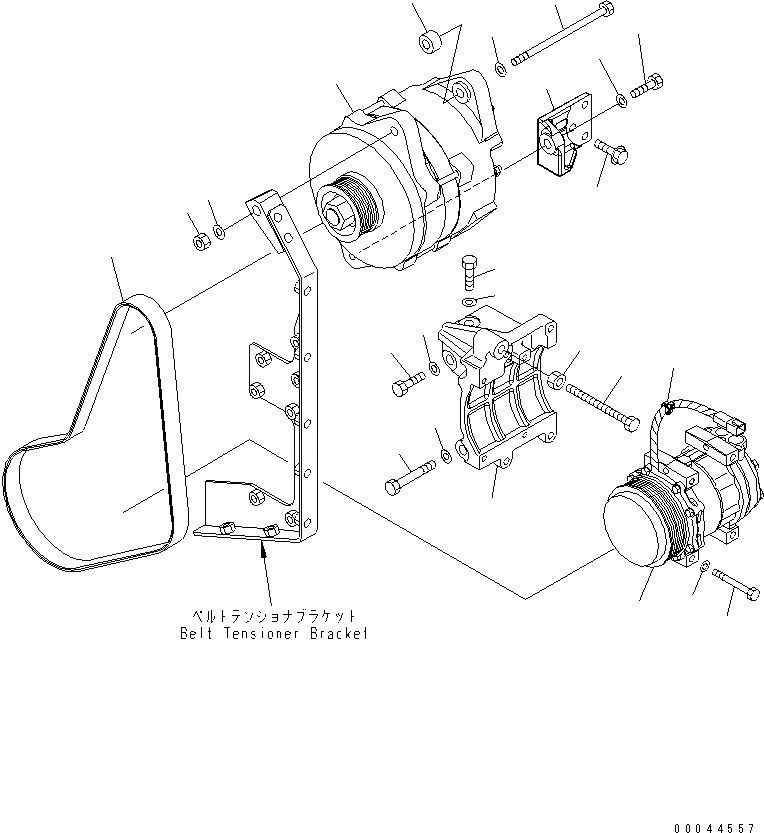 ベルトテンショナブラケット
Belt Tensioner Bracket

00044557