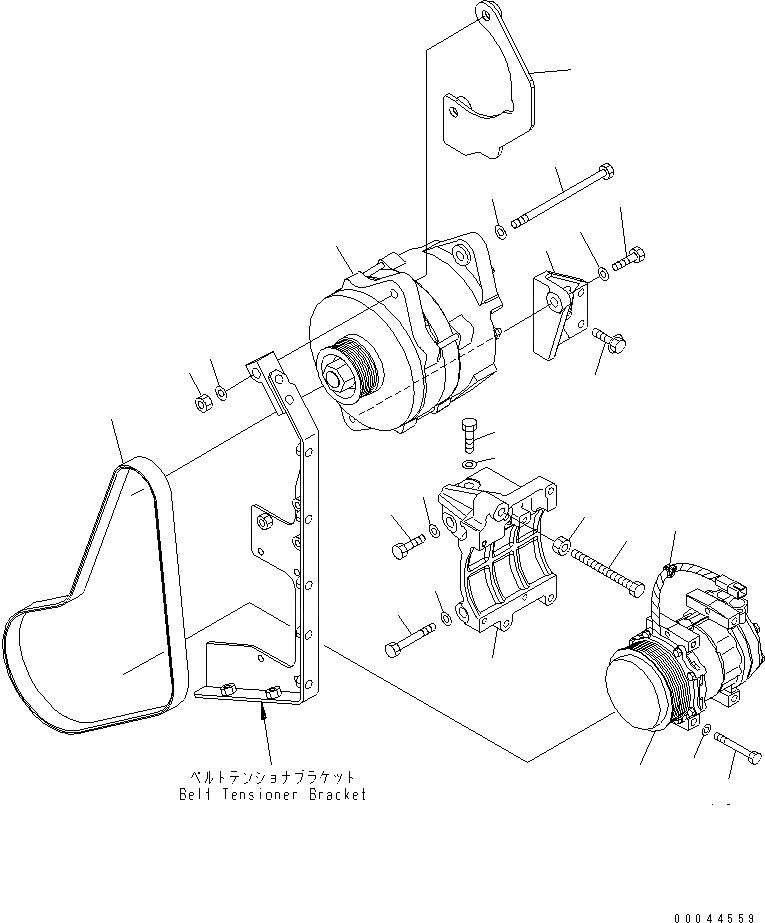 ベルトテンショナブラケット
Belt Tensioner Bracket

00044559