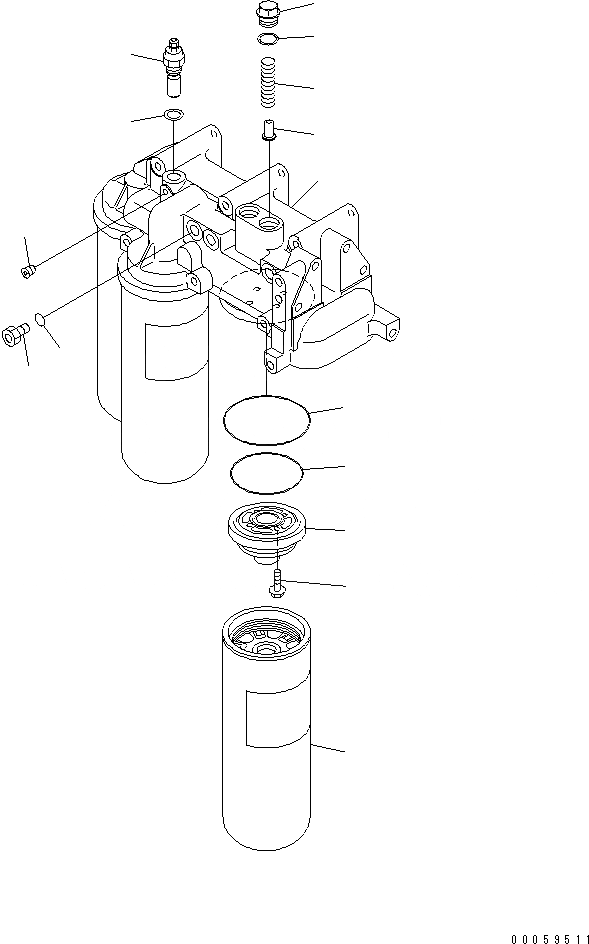 00059511