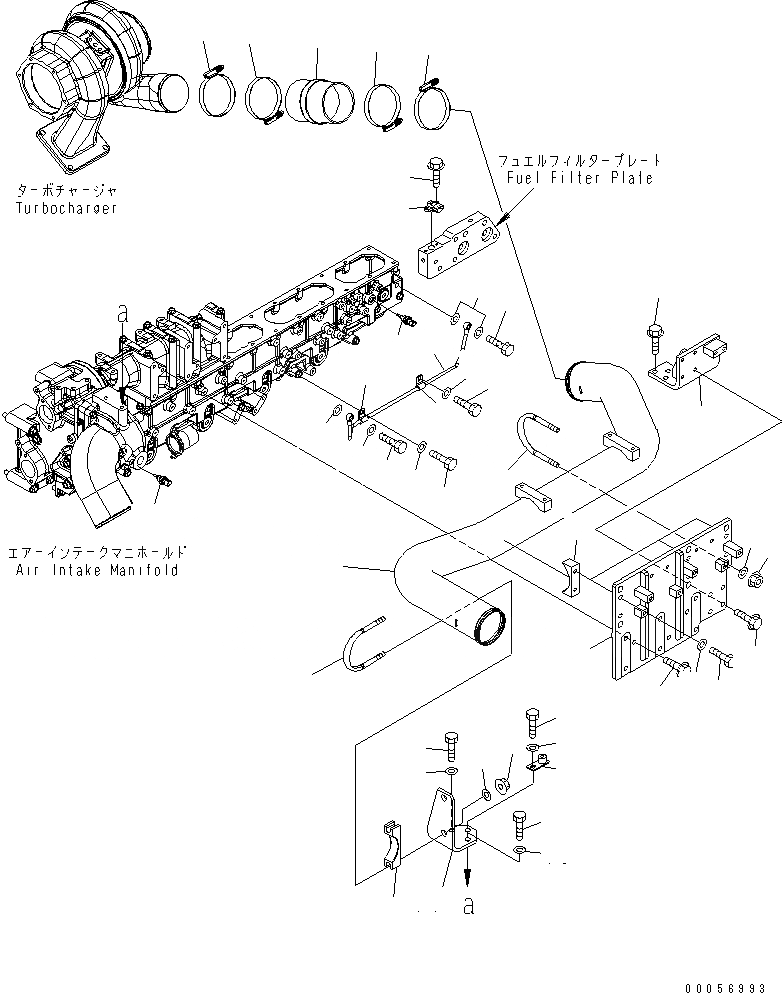 ターボチャージャ
Turbocharger

フュエルフィルタープレート
Fuel Filter Plate

a

エアーインテークマニホールド
Air Intake Manifold

a

00056993