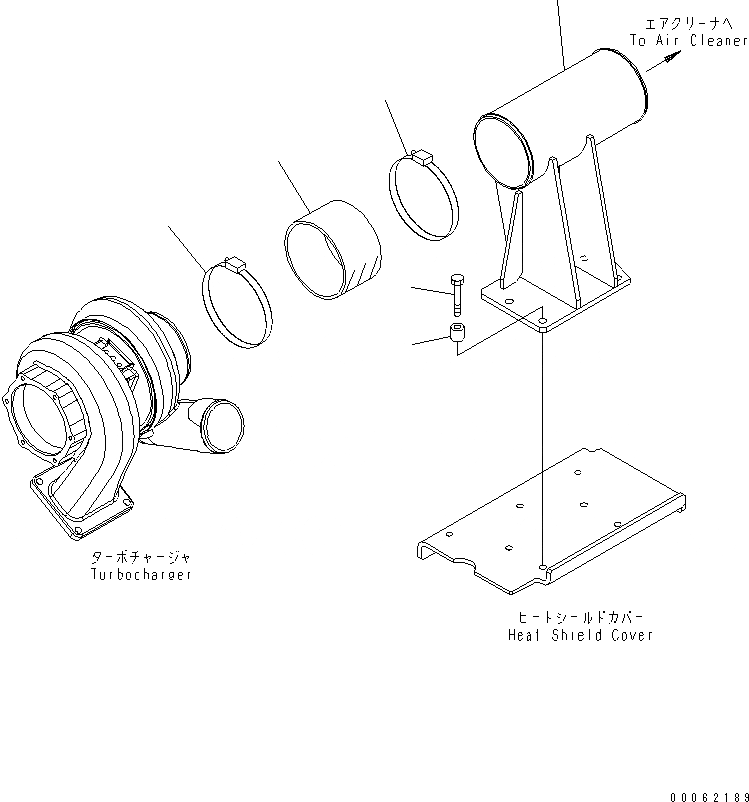 エアクリーナへ
To Air Cleaner

ターボチャージャ
Turbocharger

ヒートシールドカバー
Heat Shield Cover

00062189