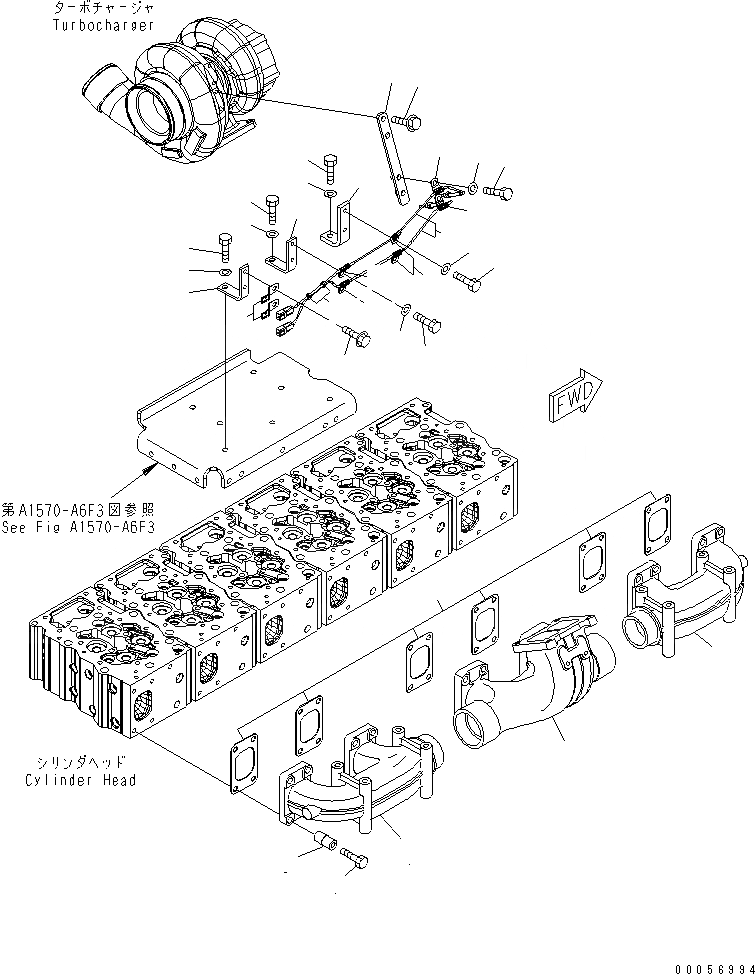 ターボチャージャ
Turbocharger

FWD

第A1570-A6F3図参照
See Fig A1570-A6F3

シリンダヘッド
Cylinder Head

00056994