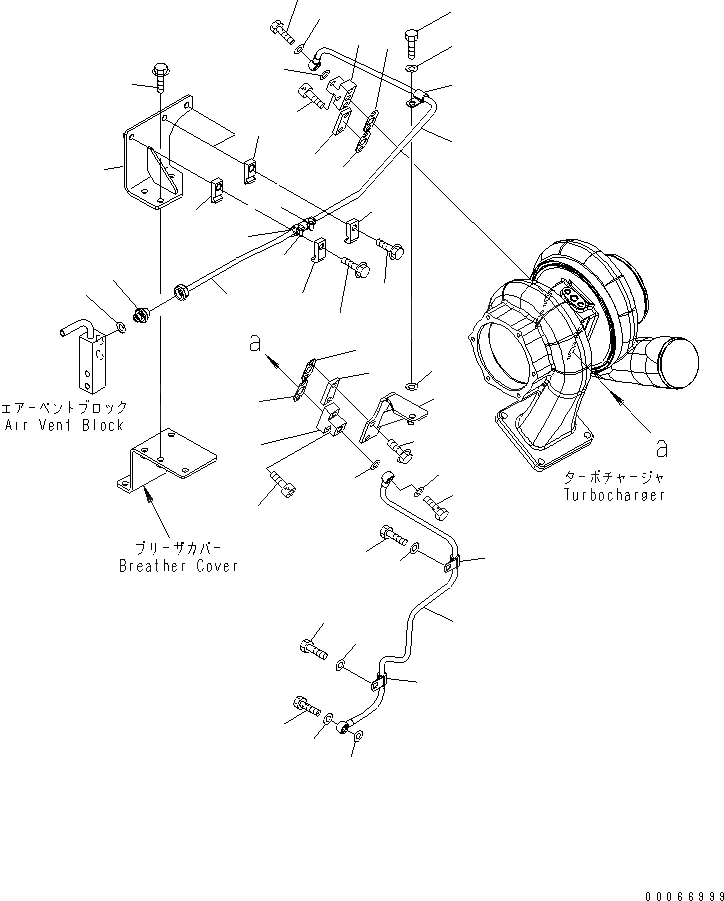 a

エアーベントブロック
Air Vent Block

a

ターボチャージャ
Turbocharger

ブリーザカバー
Breather Cover

00066999