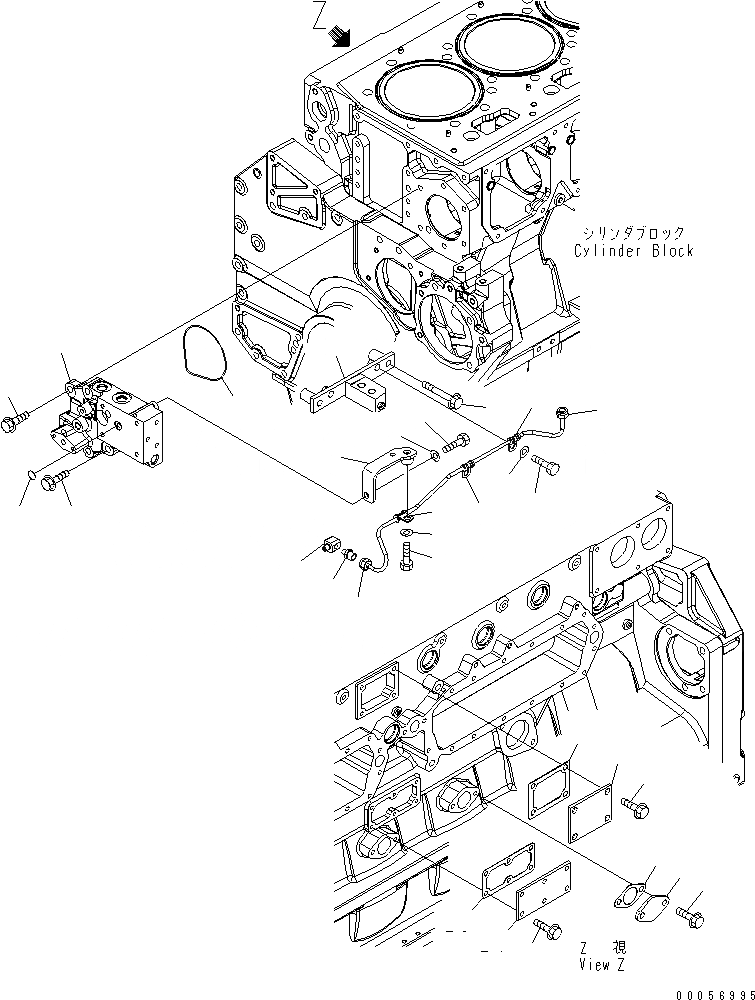 Z

シリンダブロック
Cylinder Block

Z 視
View Z

00056995