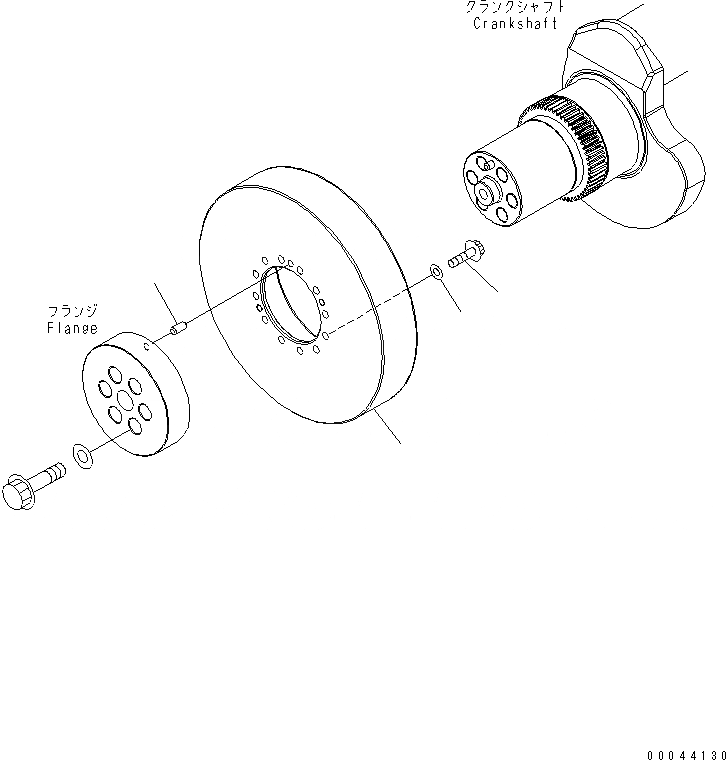 クランクシャフト
Crankshaft

フランジ
Flange

00044130