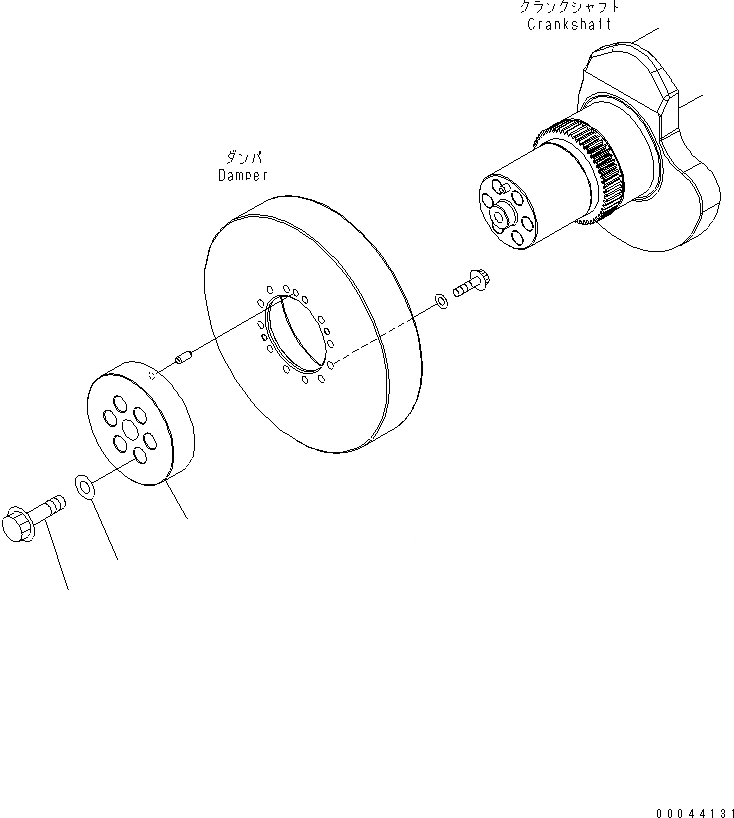 クランクシャフト
Crankshaft

ダンパ
Damper

00044131