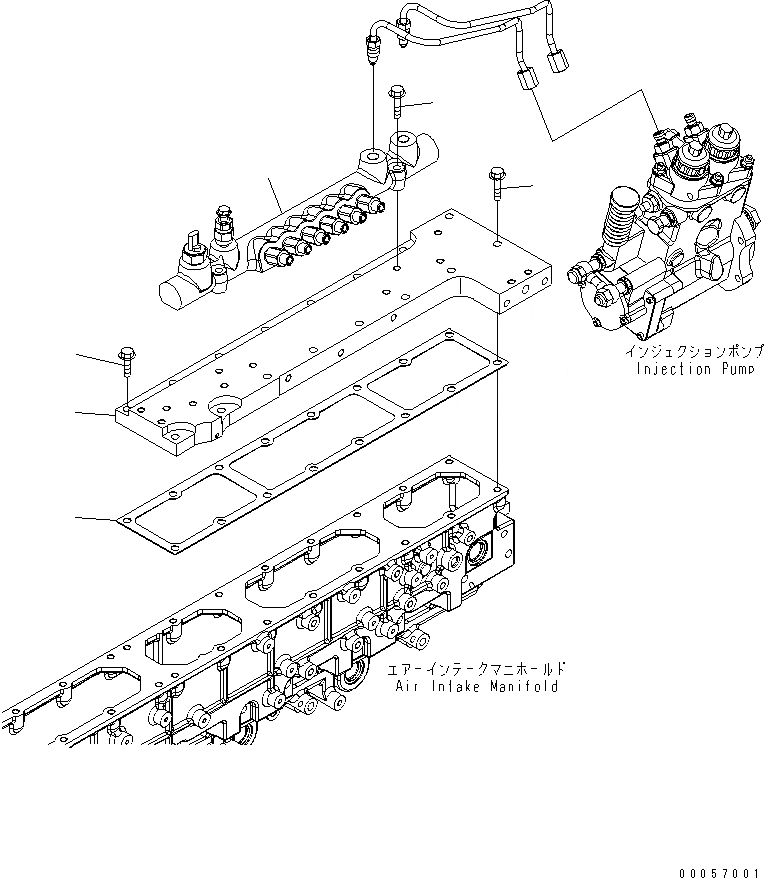 インジェクションポンプ
Injection Pump

エアーインテークマニホールド
Air Intake Manifold

00057001