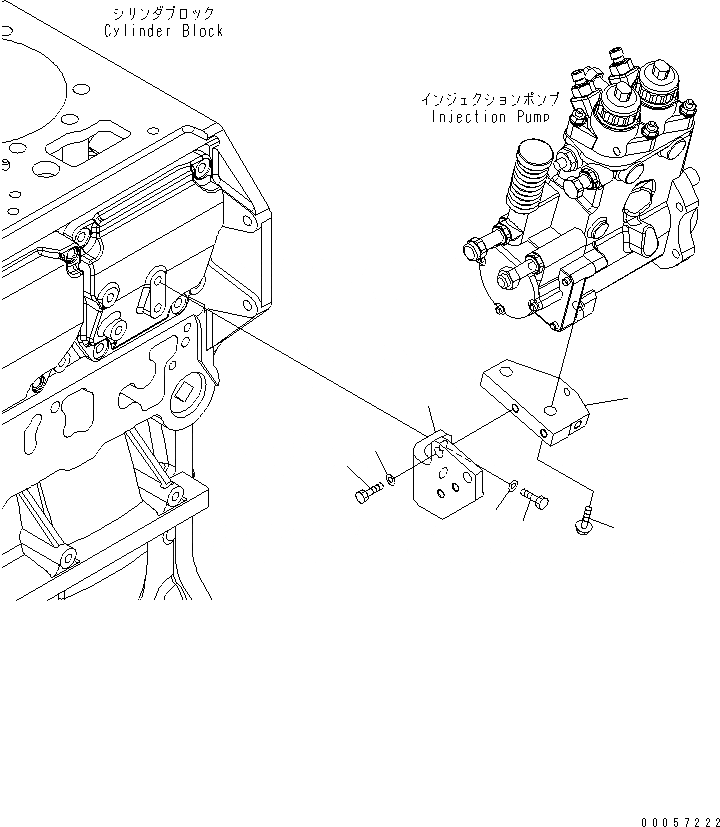 シリンダブロック
Cylinder Block

インジェクションポンプ
Injection Pump

00057222