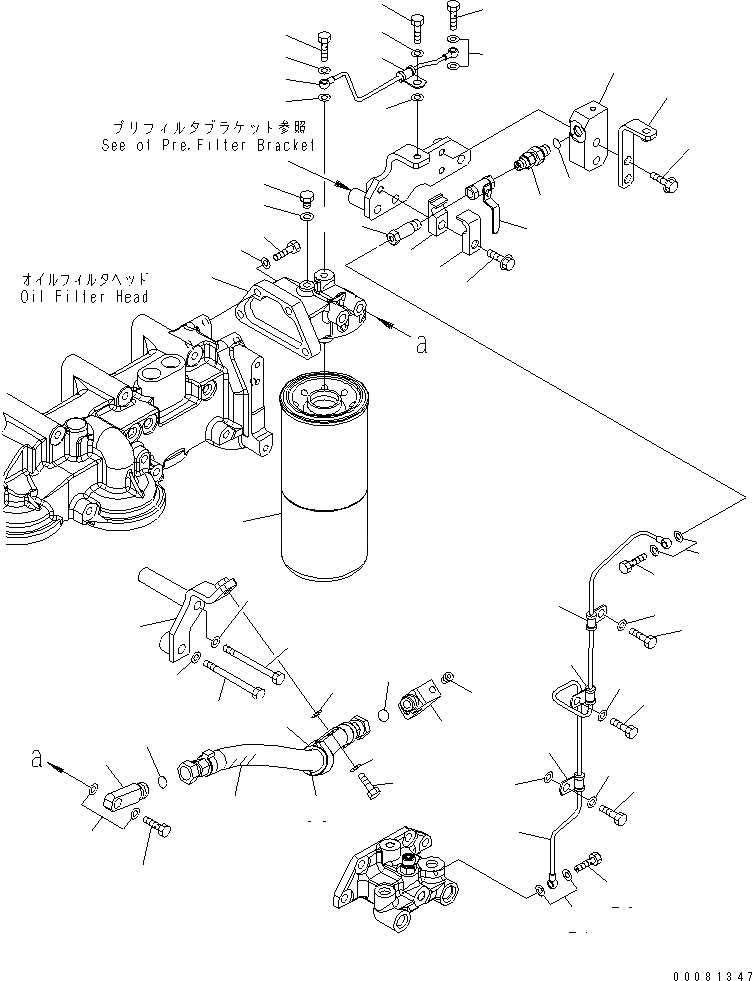 プリフィルタブラケット参照
See of Pre.Filter Bracket

オイルフィルタヘッド
Oil Filter Head

a

a

00081347