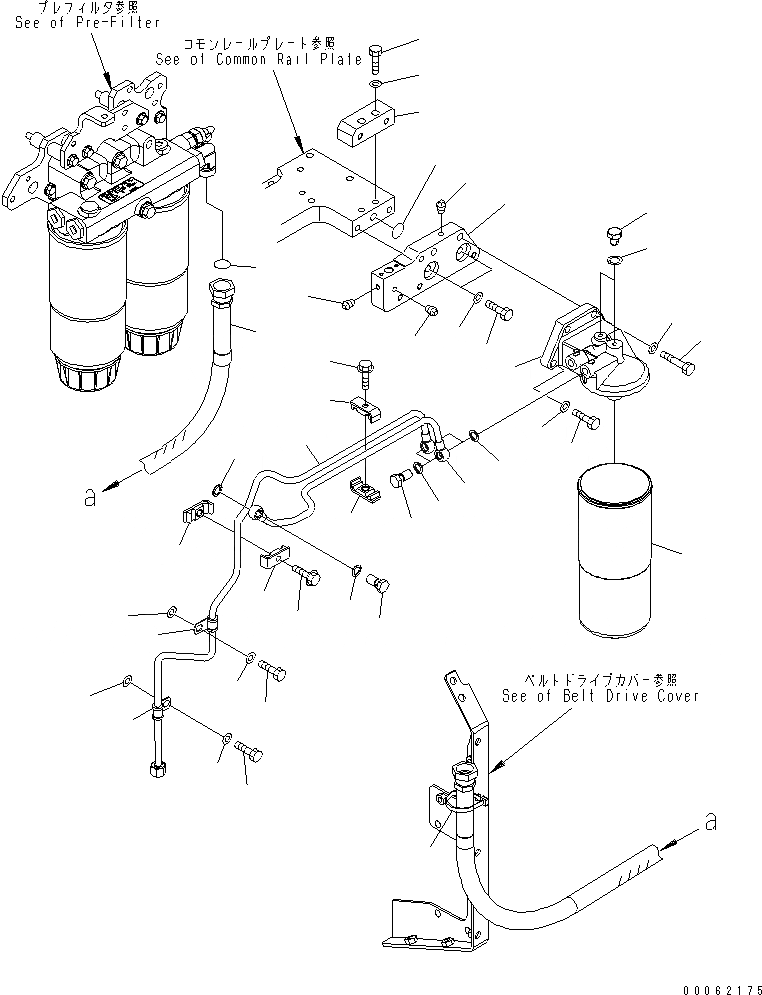 プレフィルタ参照
See of Pre-Filter

コモンレールプレート参照
See of Common Rail Plate

a

ベルトドライブカバー参照
See of Belt Drive Cover

a

00062175