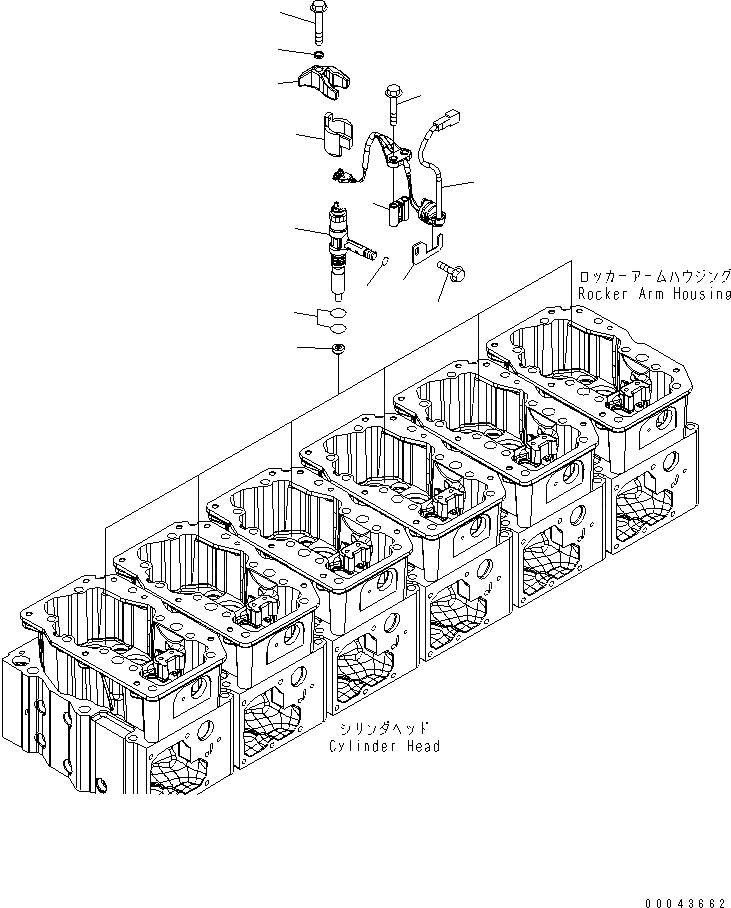 ロッカーアームハウジング
Rocker Arm Housing

シリンダヘッド
Cylinder Head

00043662