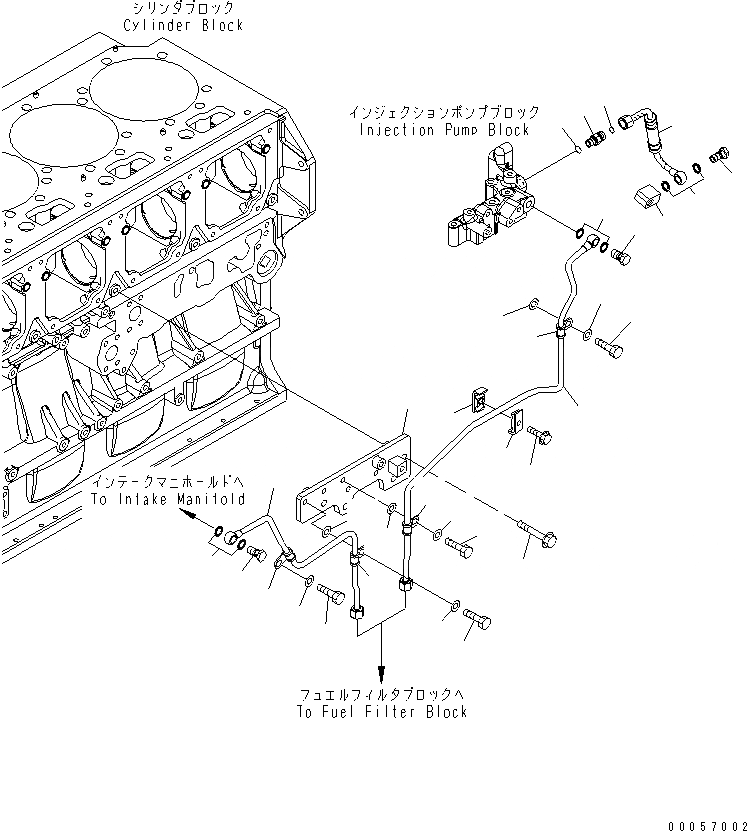 シリンダブロック
Cylinder Block

インジェクションポンプブロック
Injection Pump Block

インテークマニホールドへ
To Intake Manifold

フュエルフィルタブロックへ
To Fuel Filter Block

00057002