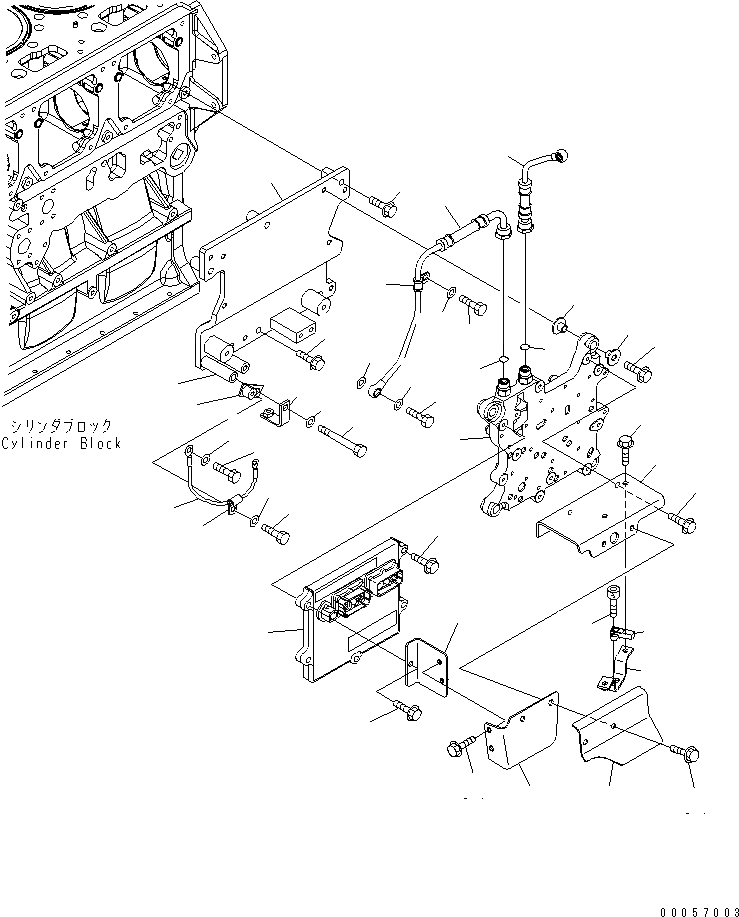 シリンダブロック
Cylinder Block

00057003