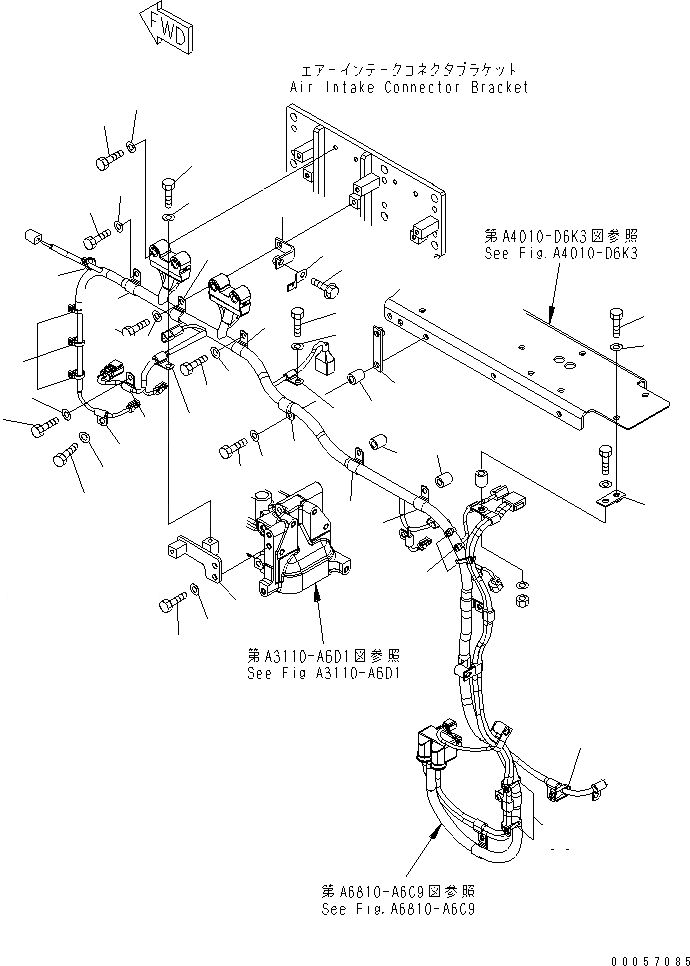 FWD

エアーインテークコネクタブラケット
Air Intake Connector Bracket

第A4010-D6K3図参照
See Fig.A4010-D6K3

第A3110-A6D1図参照
See Fig A3110-A6D1

第A6810-A6C9図参照
See Fig.A6810-A6C9

00057085