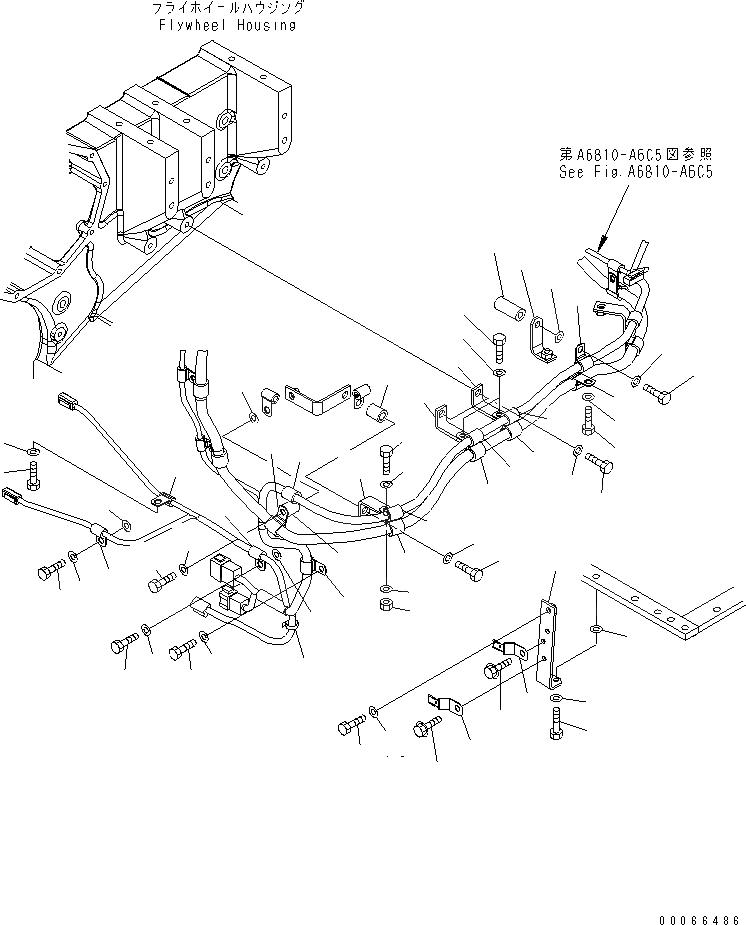 フライホイールハウジング
Flywheel Housing

第A6810-A6C5図参照
See Fig.A6810-A6C5

00066486