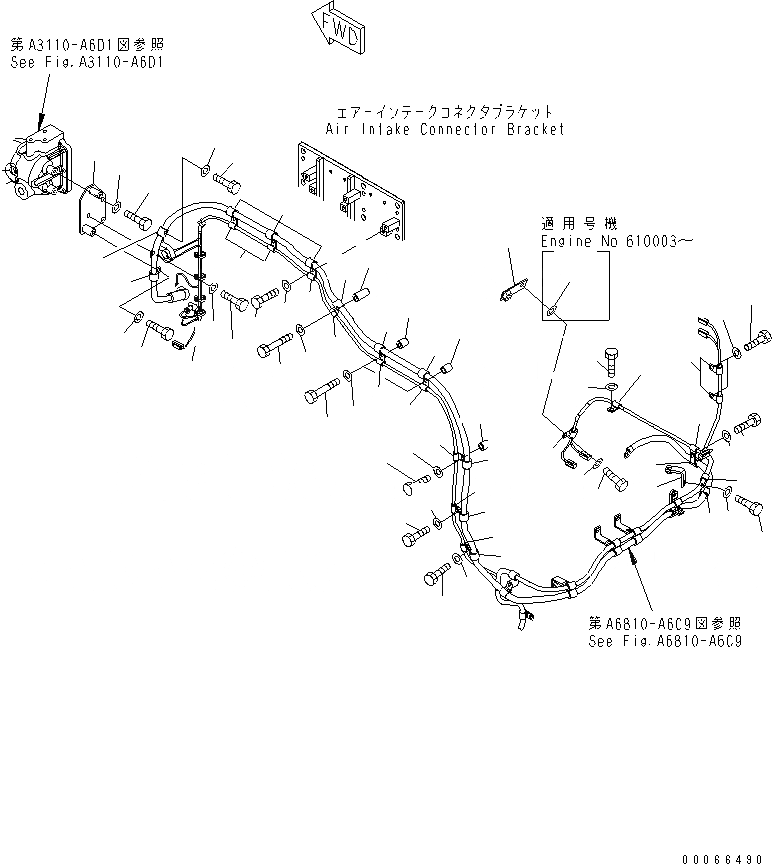 FWD

第A3110-A6D1図参照
See Fig.A3110-A6D1

エアーインテークコネクタブラケット
Air Intake Connector Bracket

適用号機
Engine No 610003～

第A6810-A6C9図参照
See Fig.A6810-A6C9

00066490