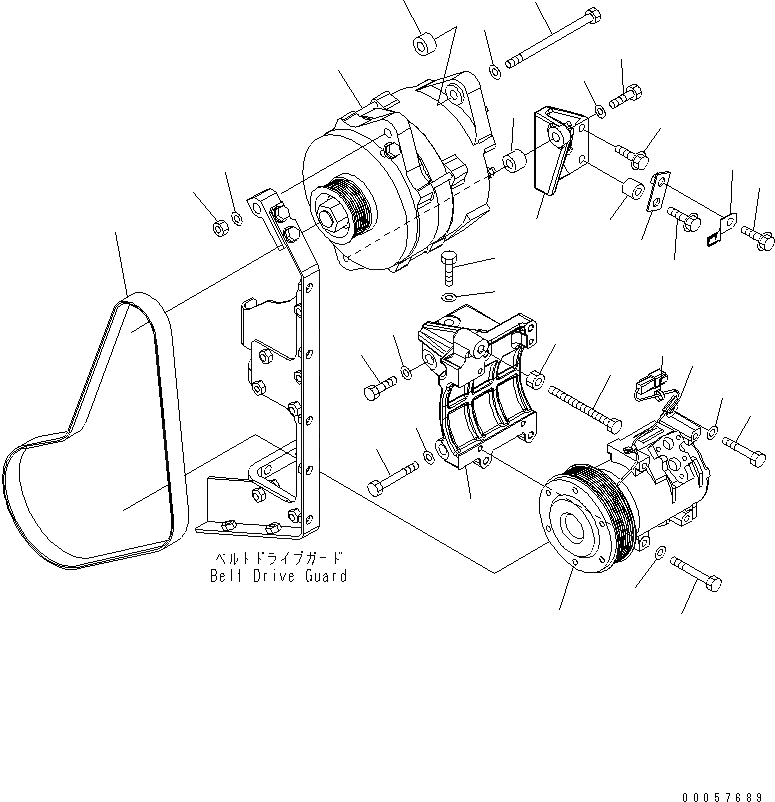 ベルトドライブガード
Belt Drive Guard

00057689