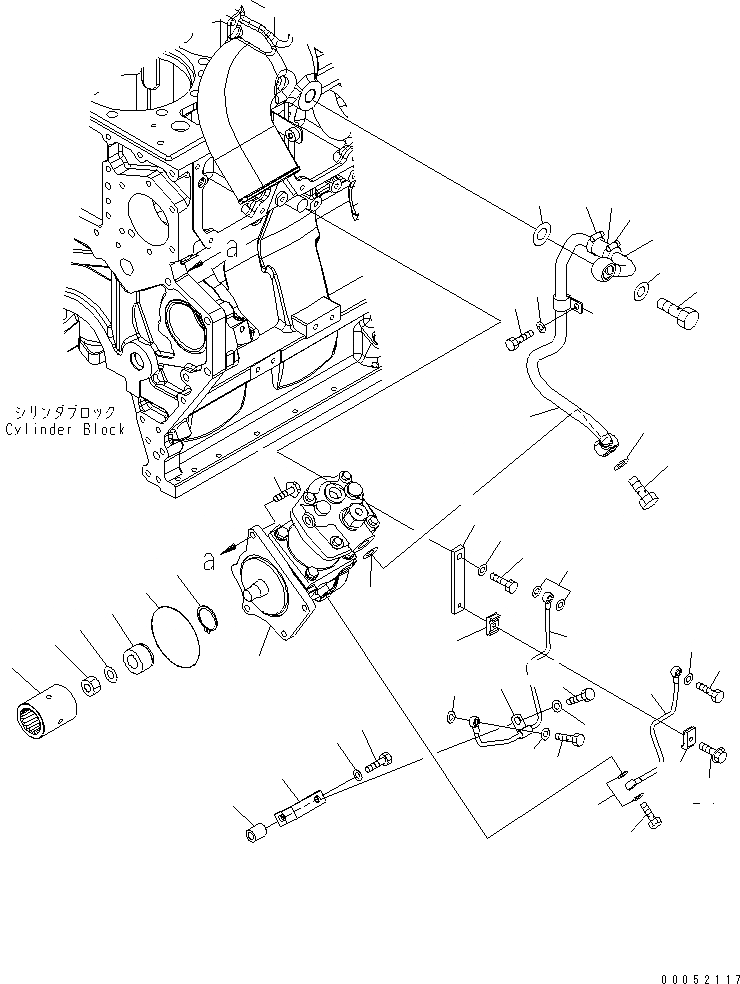 a

シリンダブロック
Cylinder Block

a

00052117