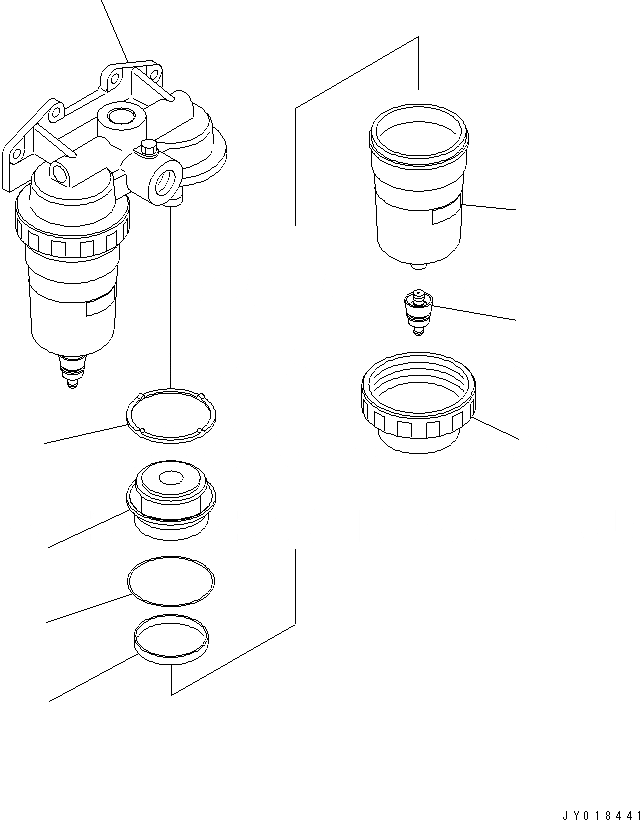 JY018441