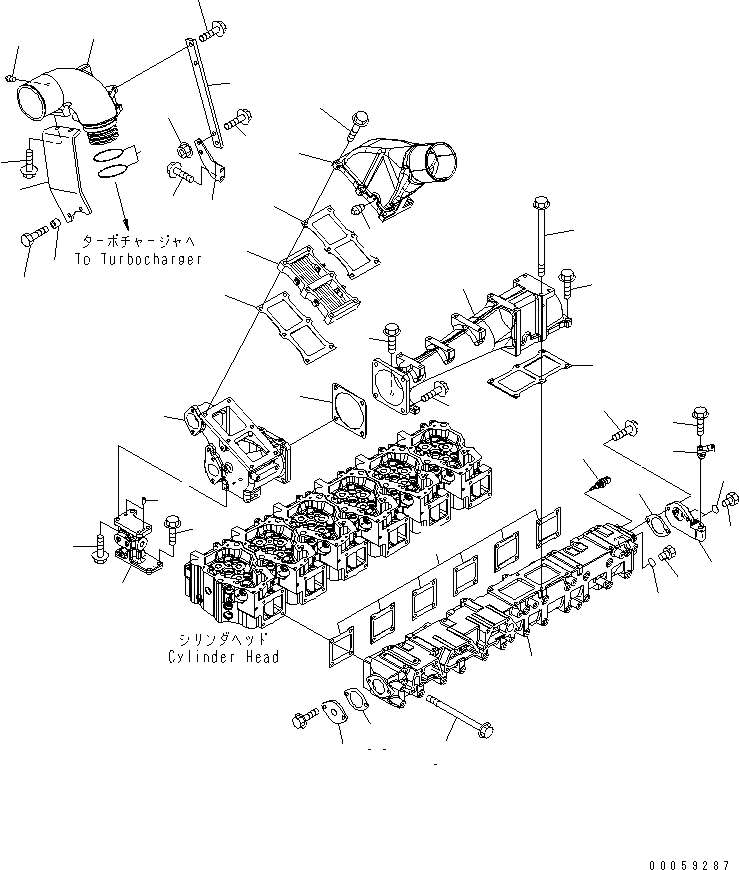 ターボチャージャへ
To Turbocharger

シリンダヘッド
Cylinder Head

00059287