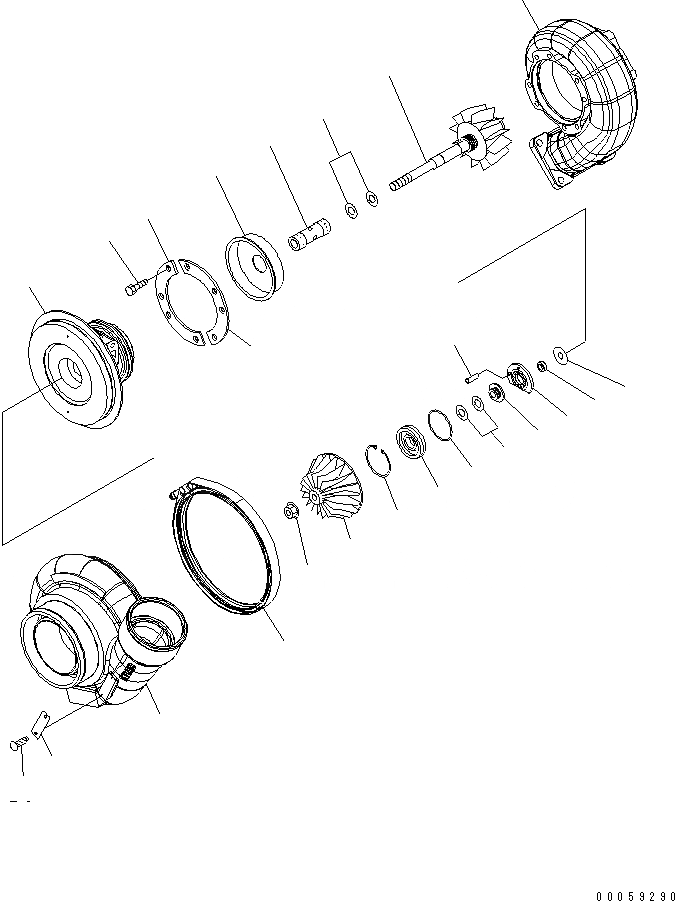 00059290