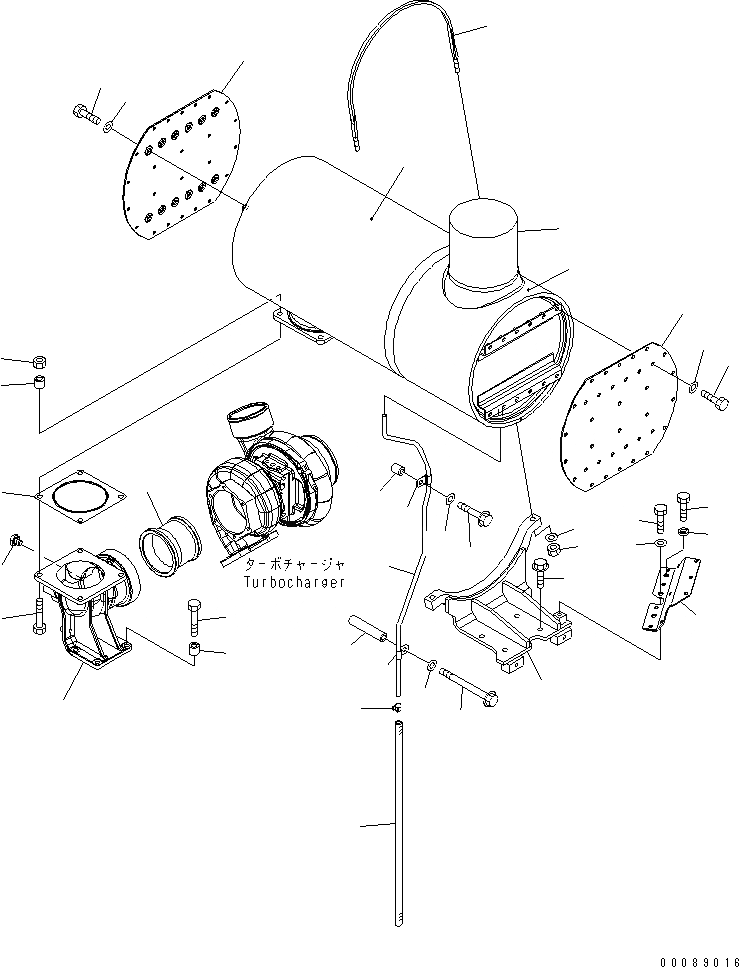 ターボチャージャ
Turbocharger

00089016