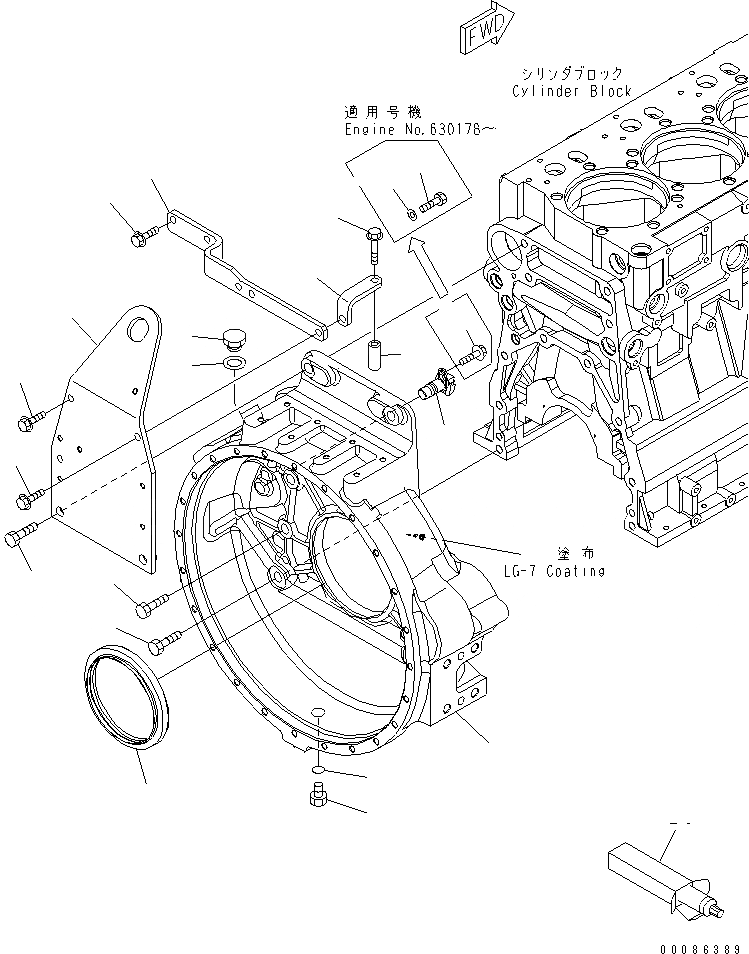 FWD

シリンダブロック
Cylinder Block

適用号機
Engine No.630178~

塗布
LG-7 Coating

00086389