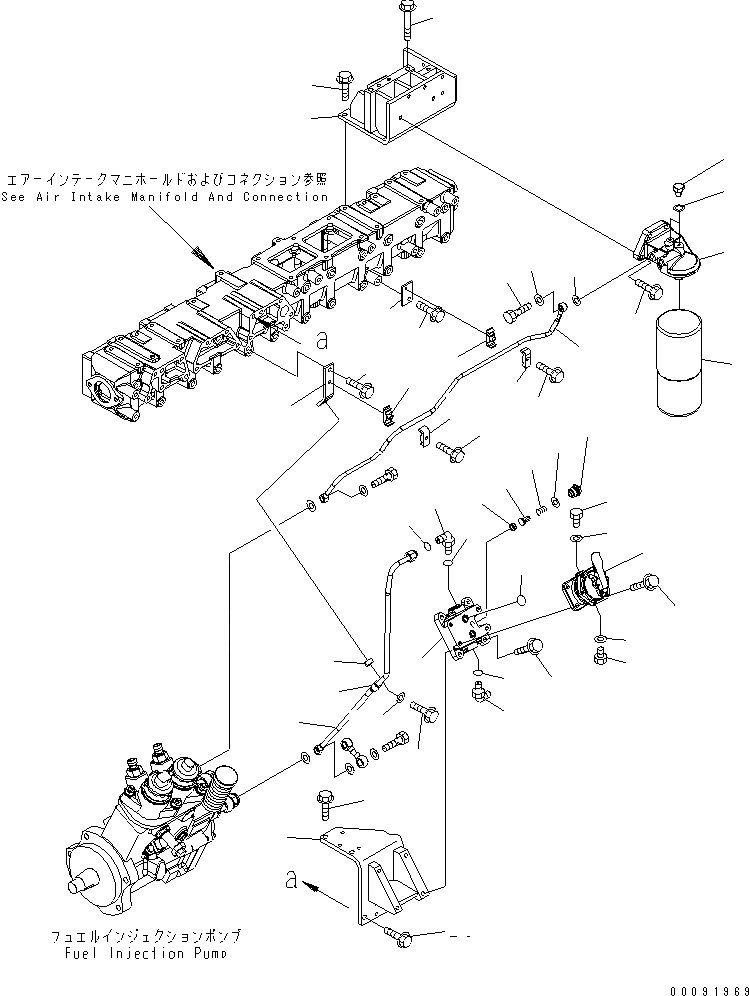 エアーインテークマニホールドおよびコネクション参照
See Air Intake Manifold And Connection

a

a

フュエルインジェクションポンプ
Fuel Injection Pump

00091969