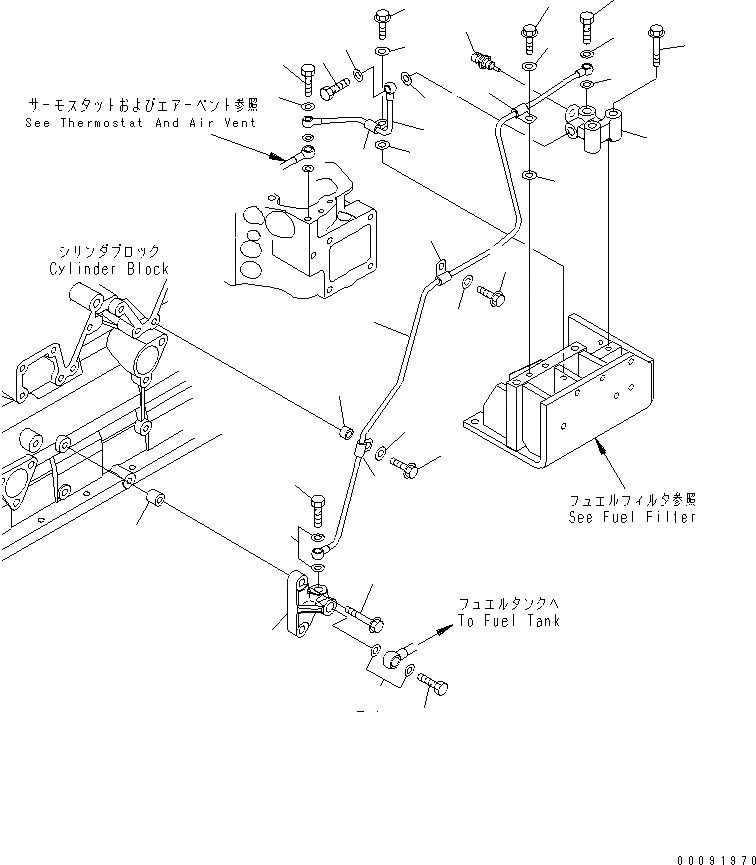 サーモスタットおよびエアーベント参照
See Thermostat And Air Vent

シリンダブロック
Cylinder Block

フュエルフィルタ参照
See Fuel Filter

フュエルタンクへ
To Fuel Tank

00091970