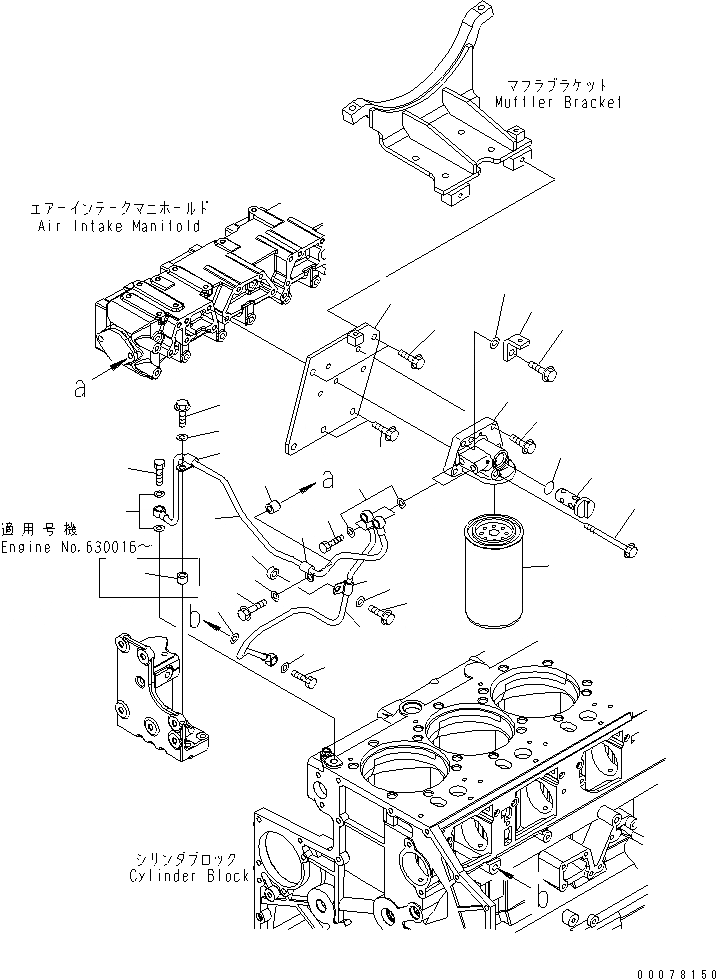 マフラブラケット
Muffler Bracket

エアーインテークマニホールド
Air Intake Manifold

a

a

適用号機
Engine No.630016～

b

シリンダブロック
Cylinder Block

b

00078150