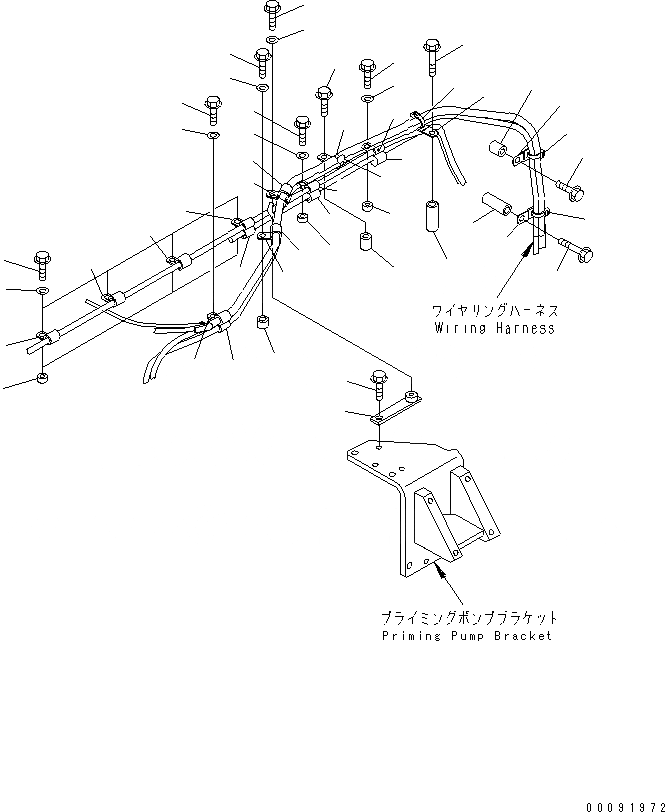 ワイヤリングハーネス
Wiring Harness

プライミングポンプブラケット
Priming Pump Bracket

00091972