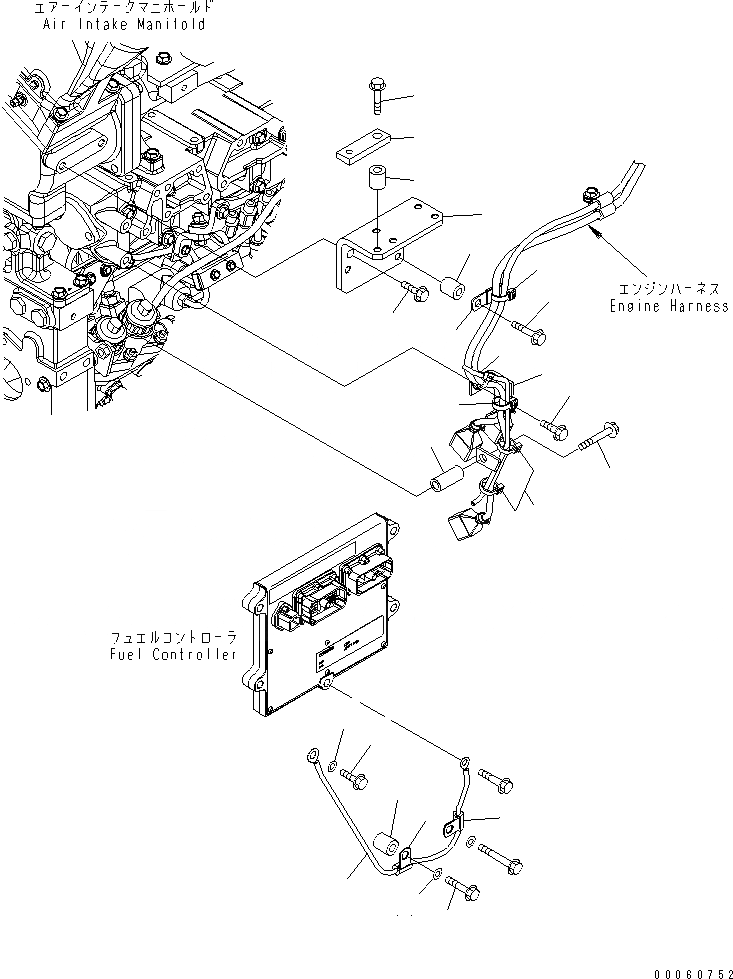 エアーインテークマニホールド
Air Intake Manifold

エンジンハーネス
Engine Harness

フュエルコントローラ
Fuel Controller

00060752