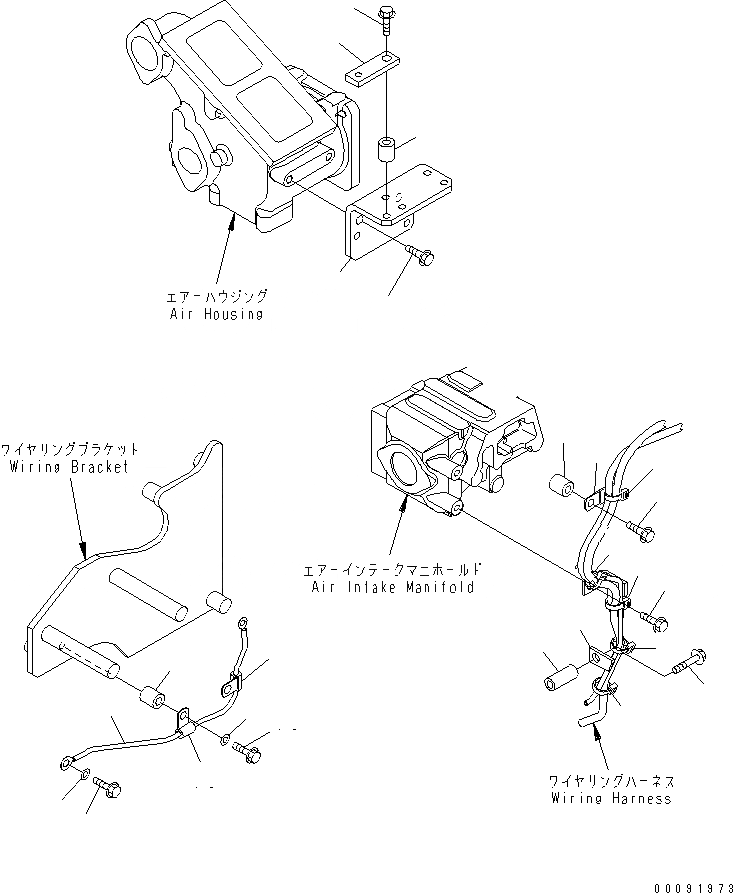 エアーハウジング
Air Housing

ワイヤリングブラケット
Wiring Bracket

エアーインテークマニホールド
Air Intake Manifold

ワイヤリングハーネス
Wiring Harness

00091973