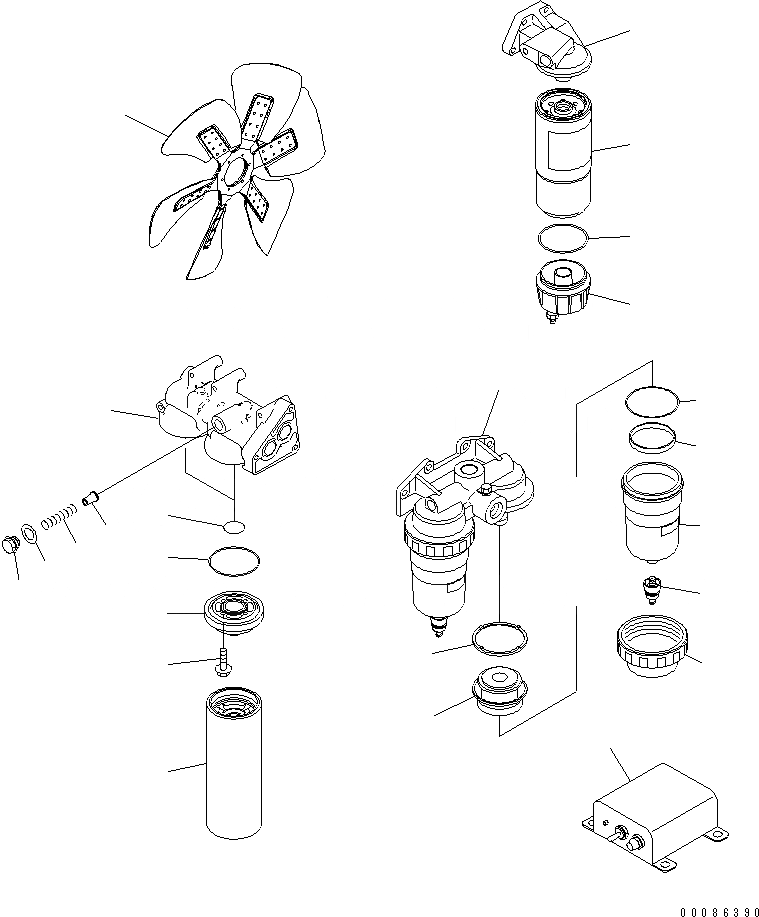 00086390