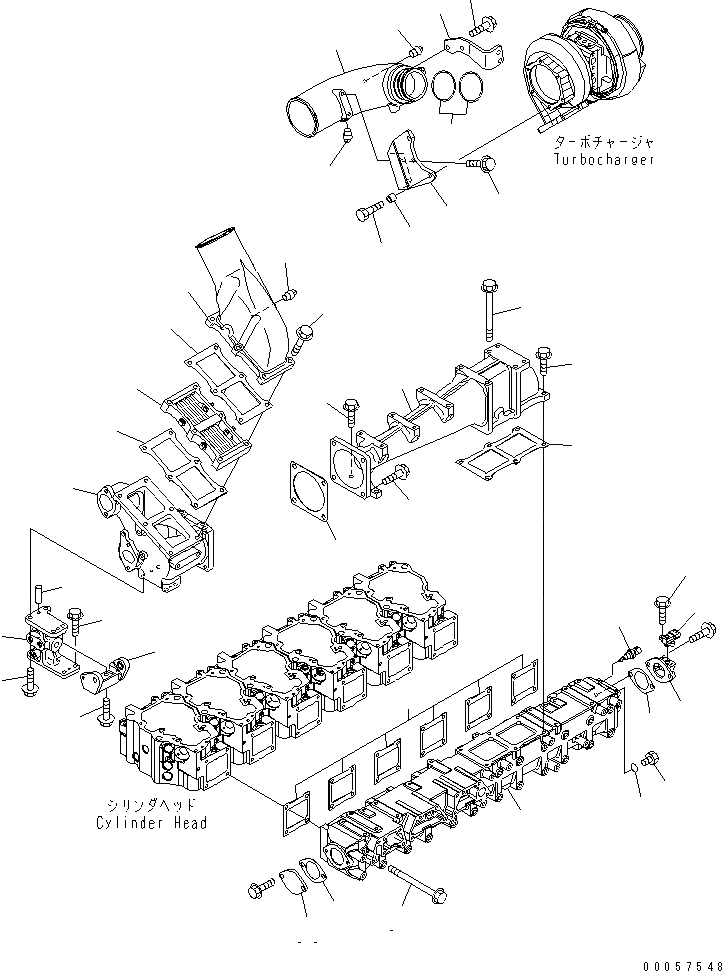 ターボチャージャ
Turbocharger

シリンダヘッド
Cylinder Head

00057548