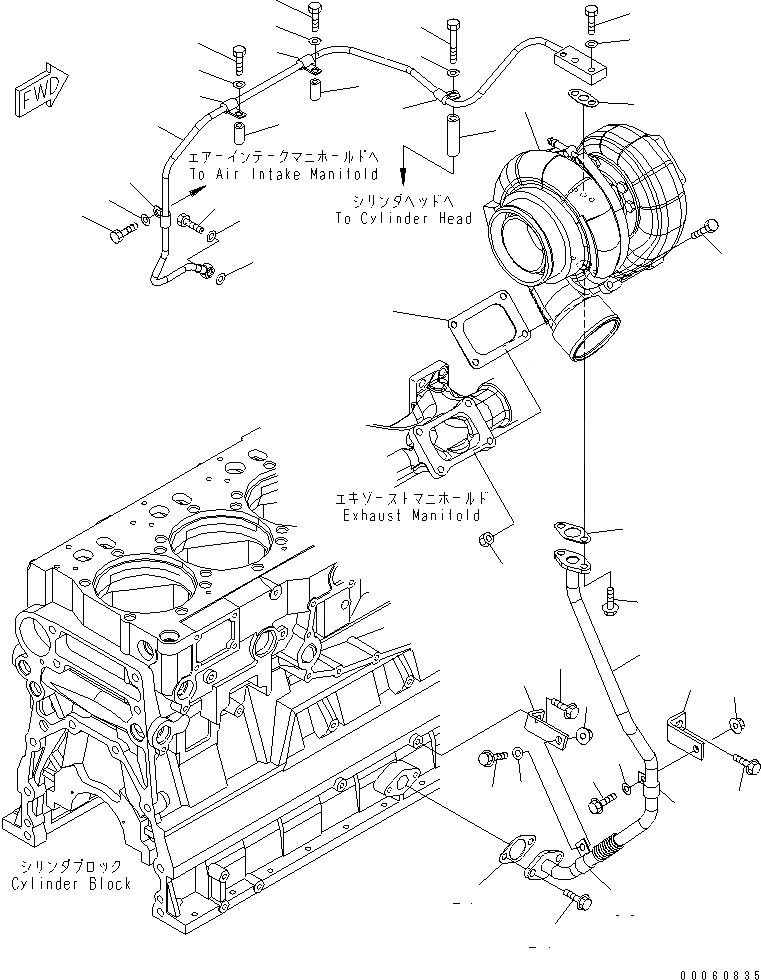 FWD

エアーインテークマニホールドへ
To Air Intake Manifold

シリンダヘッドへ
To Cylinder Head

エキゾーストマニホールド
Exhaust Manifold

シリンダブロック
Cylinder Block

00060835