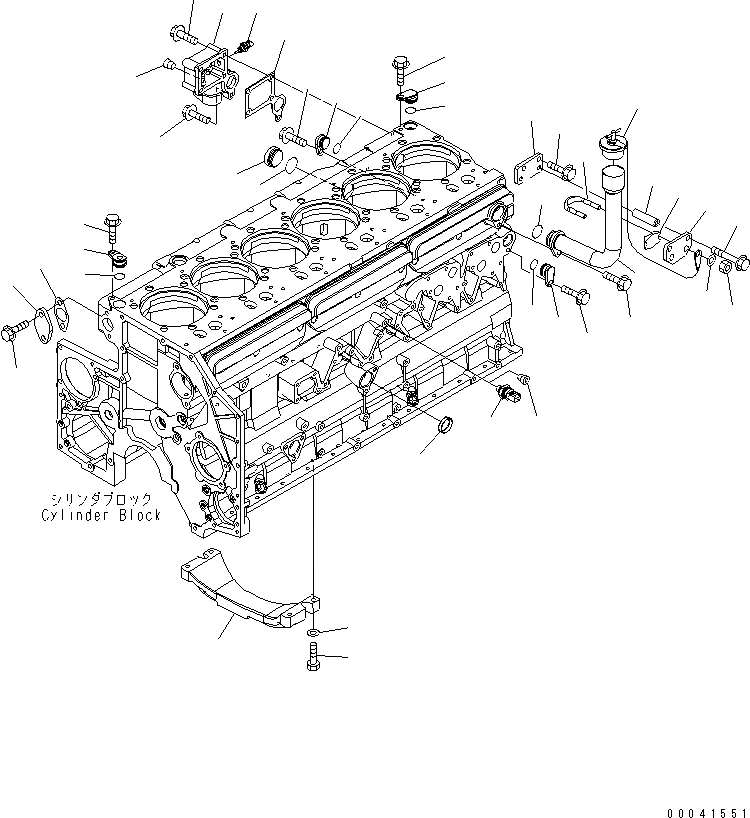 シリンダブロック
Cylinder Block

00041551