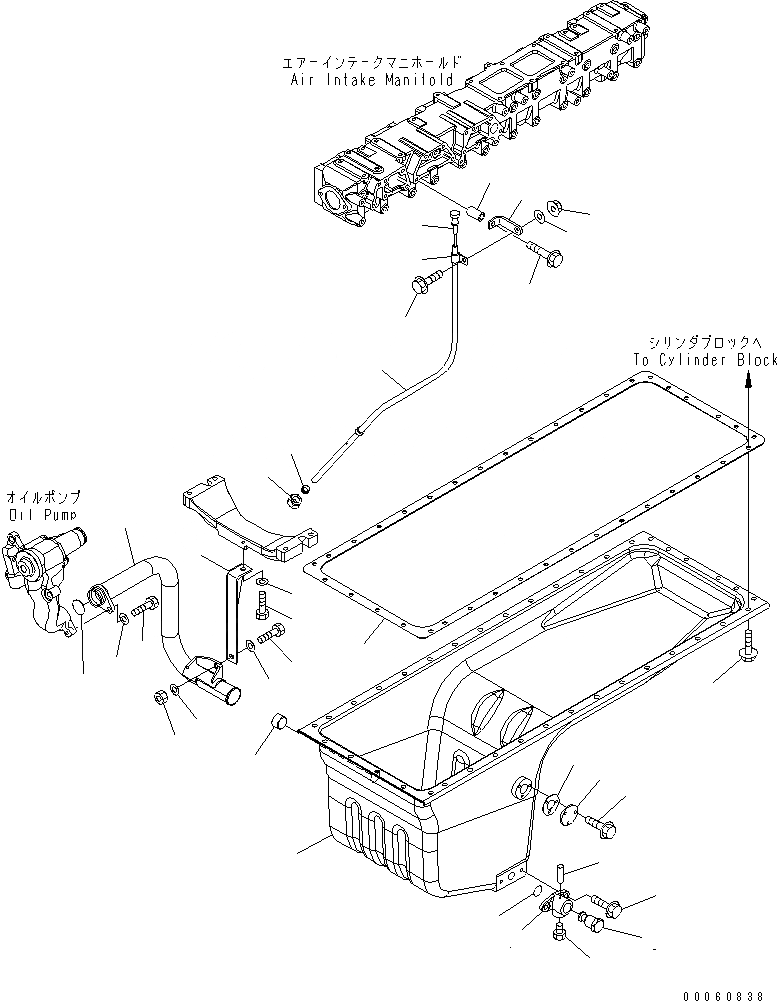 エアーインテークマニホールド
Air Intake Manifold

シリンダブロックへ
To Cylinder Block

オイルポンプ
Oil Pump

00060838