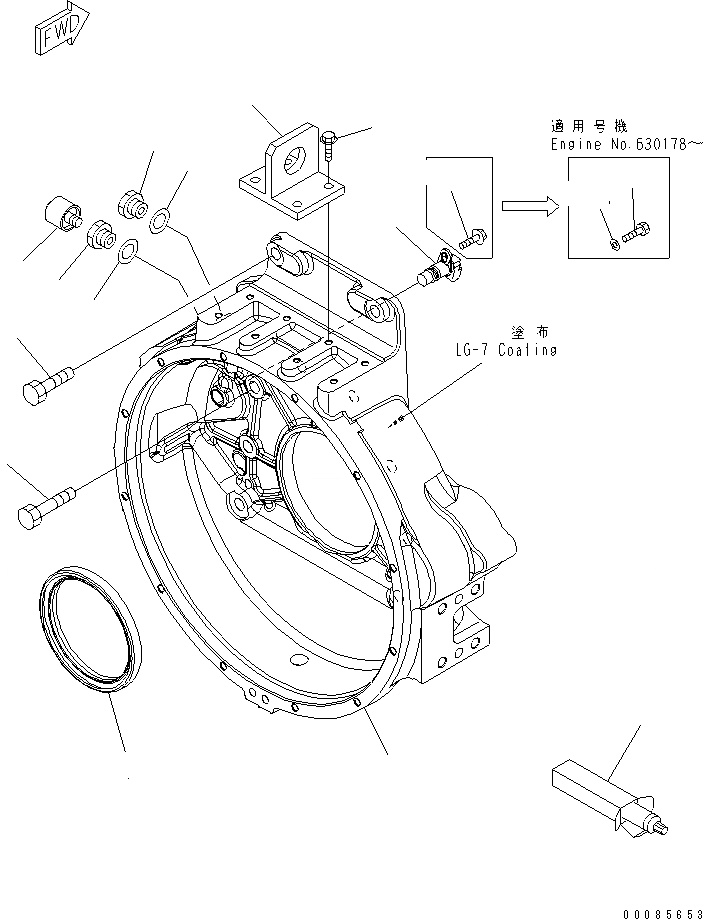 FWD

適用号機
Engine No.630178～

塗布
LG-7 Coating

00085653