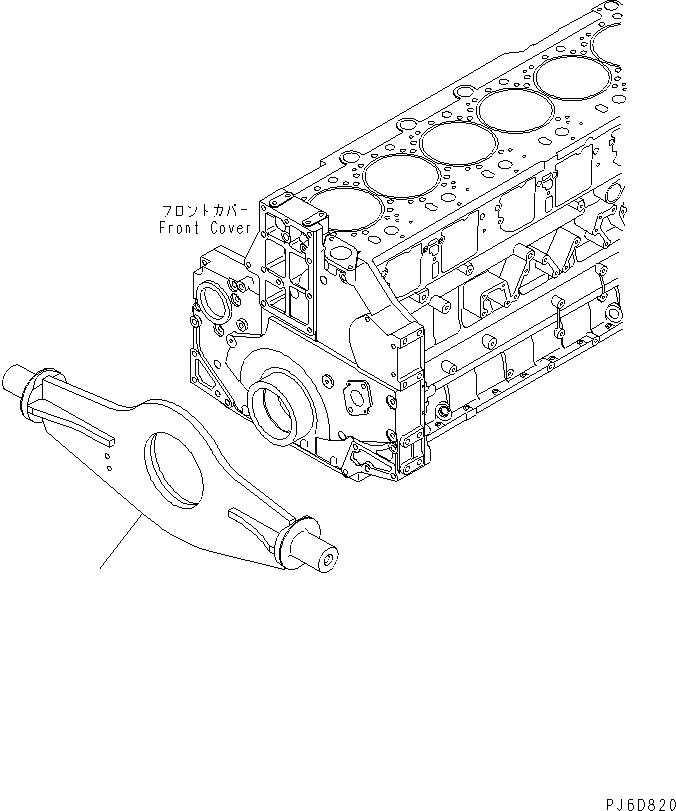 フロントカバー
Front Cover

PJ6D820