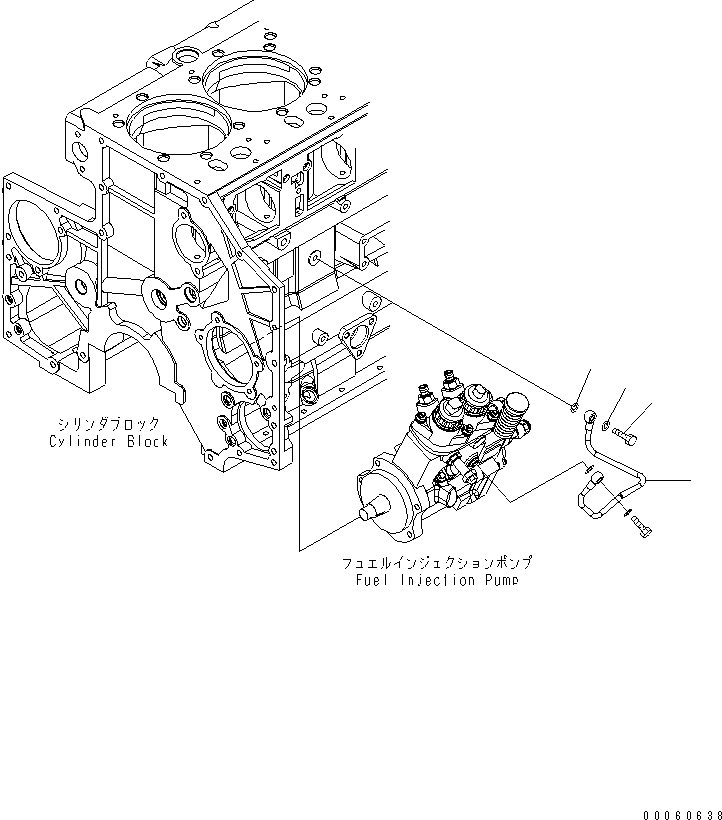 シリンダブロック
Cylinder Block

フュエルインジェクションポンプ
Fuel Injection Pump

00060638