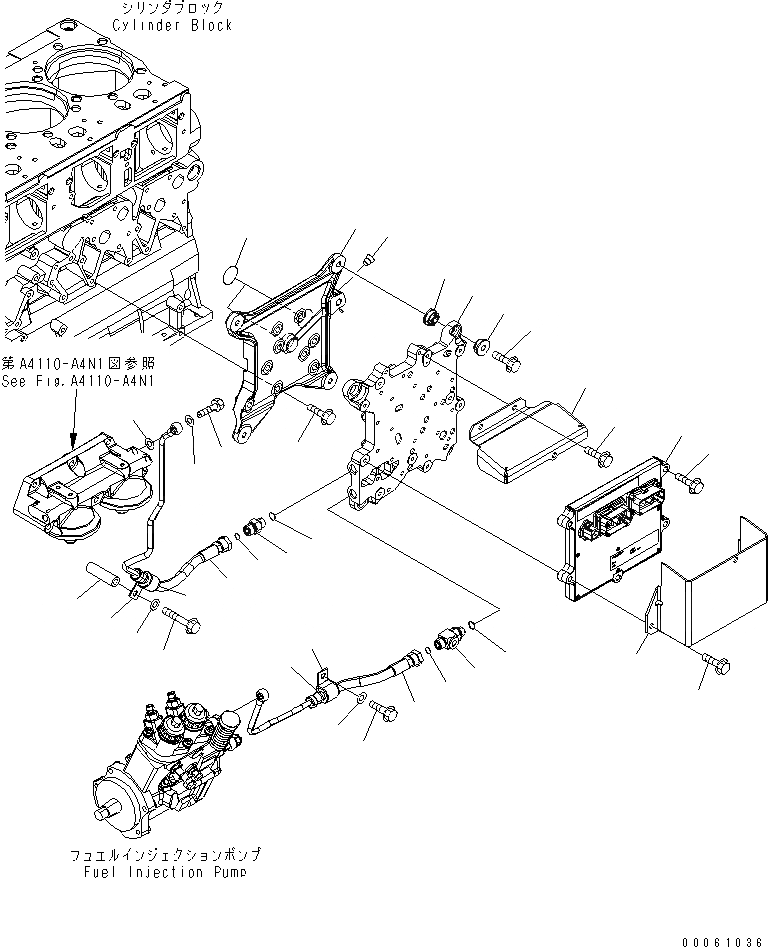 シリンダブロック
Cylinder Block

第A4110-A4N1図参照
See Fig.A4110-A4N1

フュエルインジェクションポンプ
Fuel Injection Pump

00061036