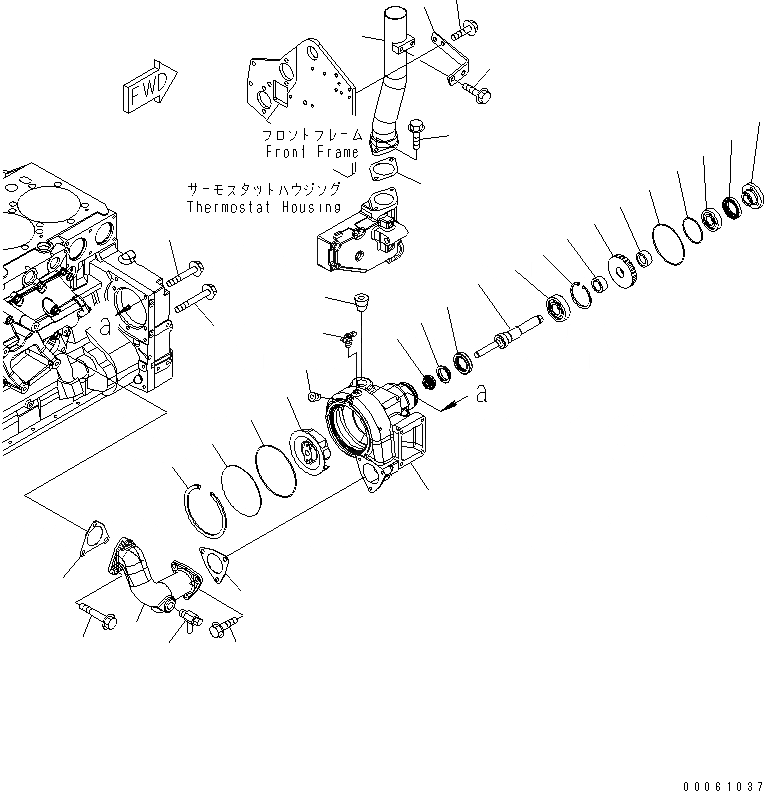 FWD

フロントフレーム
Front Frame

サーモスタットハウジング
Thermostat Housing

a

a

00061037