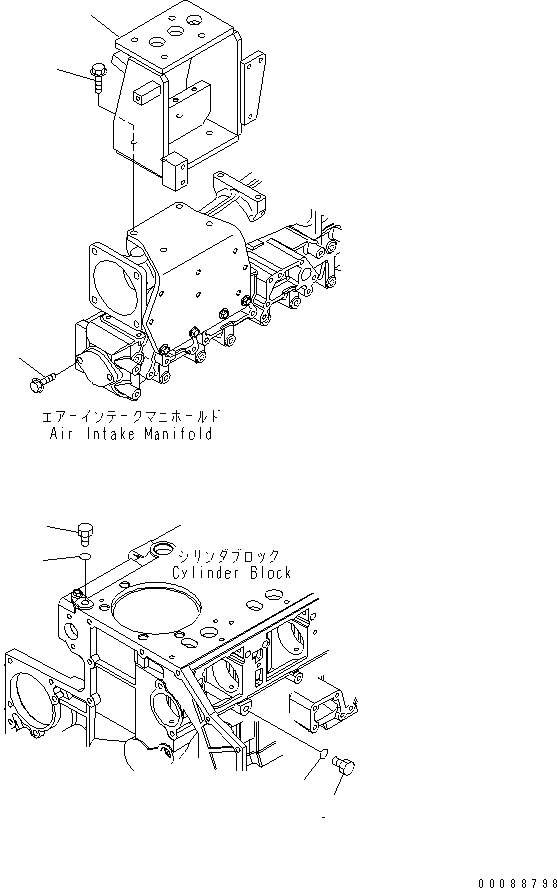 エアーインテークマニホールド
Air Intake Manifold

シリンダブロック
Cylinder Block

00088798